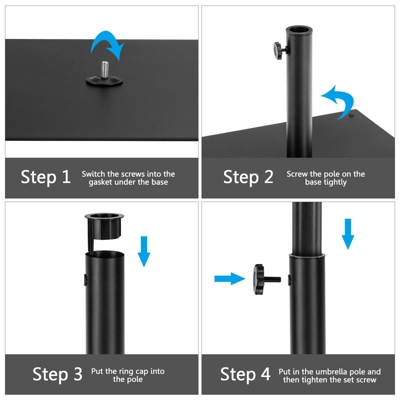 Step 1 Switch the screws into the gasket under the base

Step 2 Screw the pole on the base tightly

Step 3 Put the ring cap into the pole

Step 4 Put in the umbrella pole and then tighten the set screw