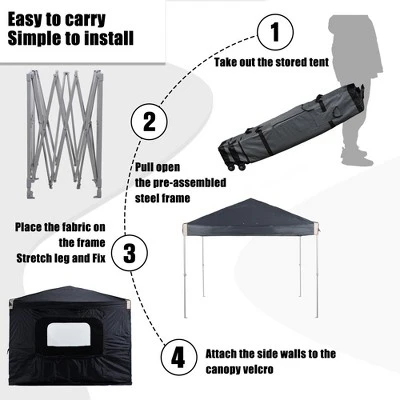 Easy to carry
Simple to install

1
Take out the stored tent

2
Pull open
the pre-assembled
steel frame

Place the fabric on
the frame
Stretch leg and Fix
3

4
Attach the side walls to the
canopy velcro