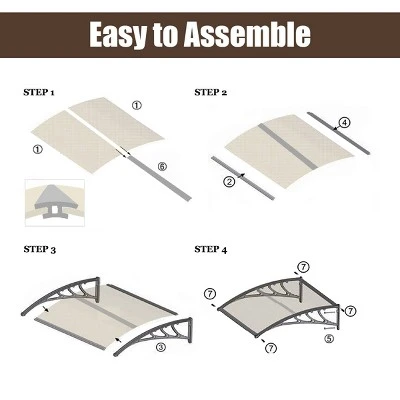 Easy to Assemble

STEP 1

①

①

⑥

STEP 2

④

②

STEP 3

③

STEP 4

⑦

⑦

⑦

⑦

⑤